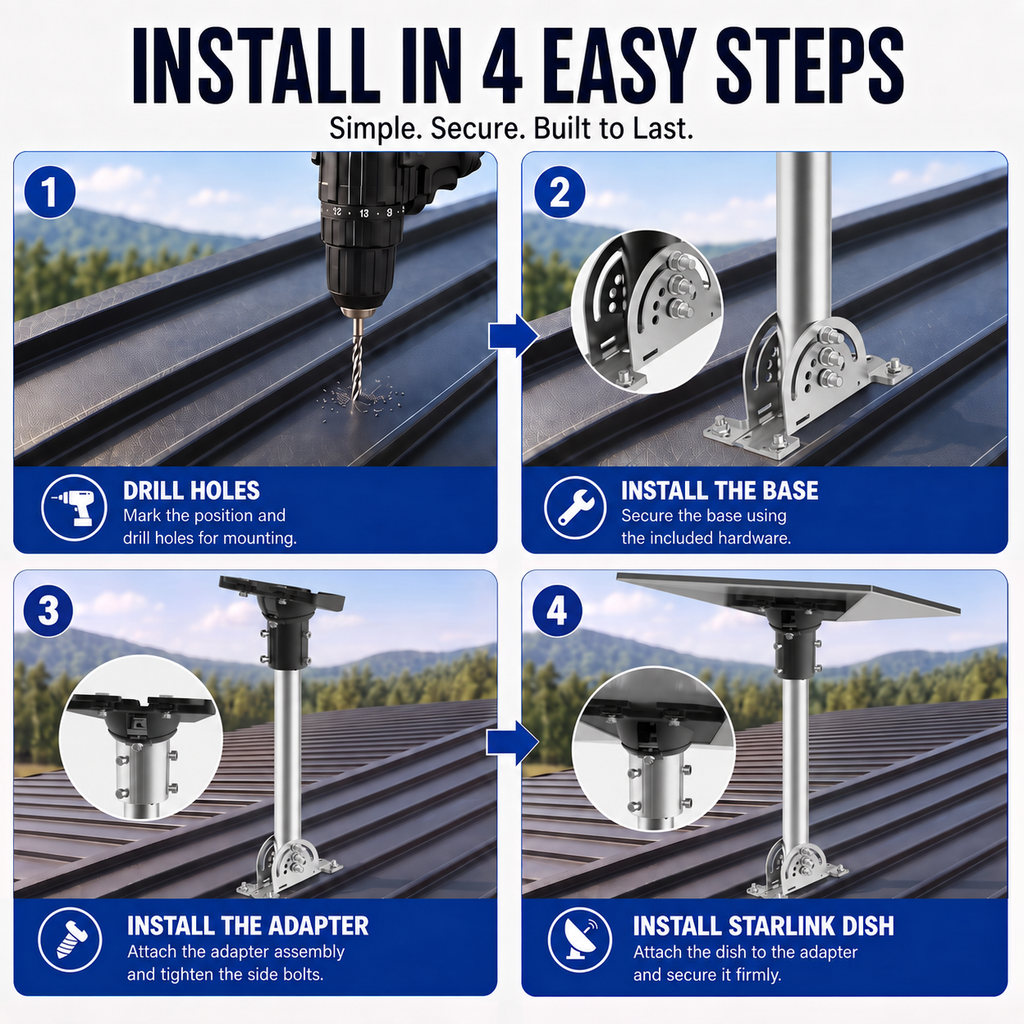 INSTALL IN 4 EASY STEPS

Simple. Secure. Built to Last.

1

DRILL HOLES

Mark the position and drill holes for mounting.

2

INSTALL THE BASE

Secure the base using the included hardware.

3

INSTALL THE ADAPTER

Attach the adapter assembly and tighten the side bolts.

4

INSTALL STARLINK DISH

Attach the dish to the adapter and secure it firmly.