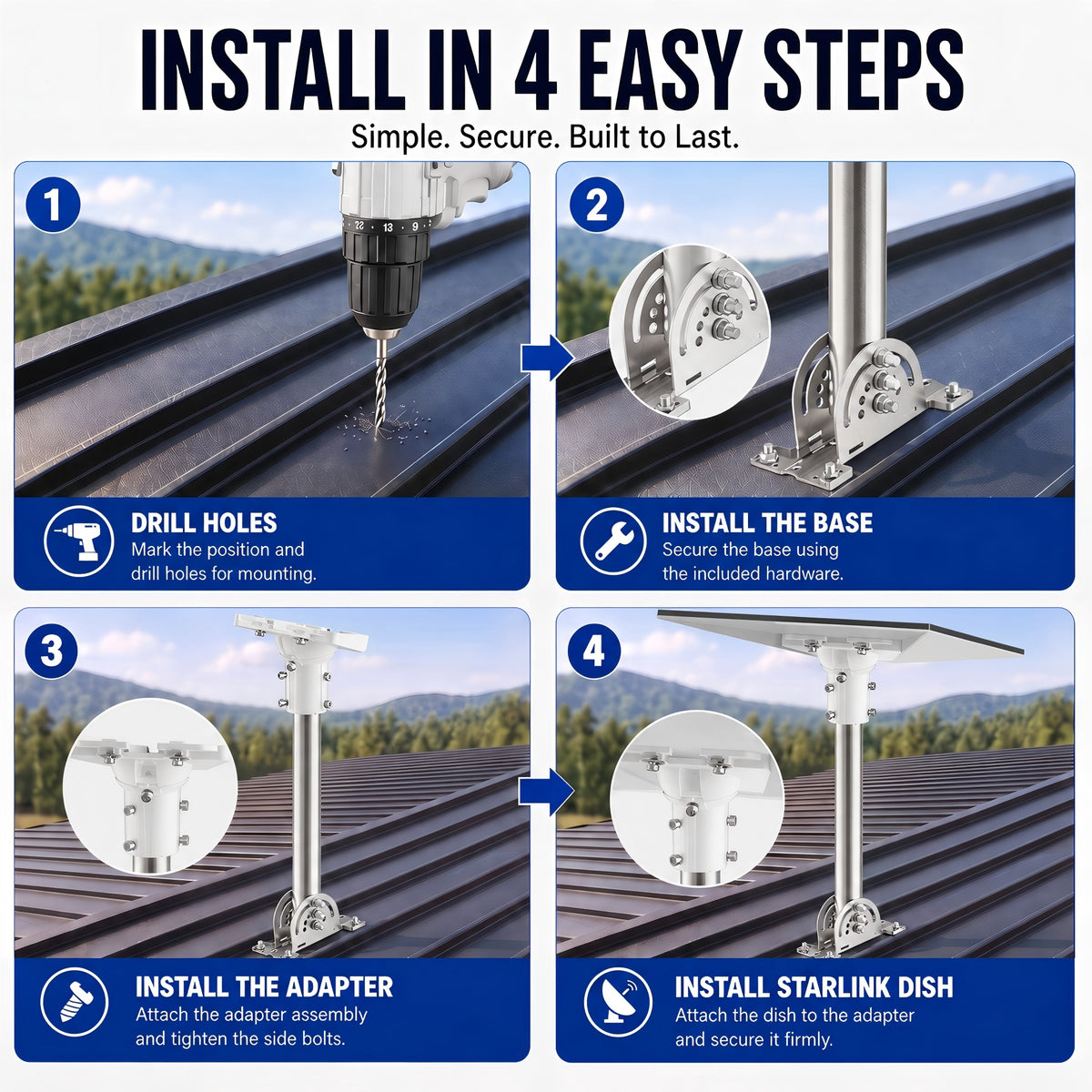 INSTALL IN 4 EASY STEPS

Simple. Secure. Built to Last.

1

DRILL HOLES
Mark the position and drill holes for mounting.

2

INSTALL THE BASE
Secure the base using the included hardware.

3

INSTALL THE ADAPTER
Attach the adapter assembly and tighten the side bolts.

4

INSTALL STARLINK DISH
Attach the dish to the adapter and secure it firmly.