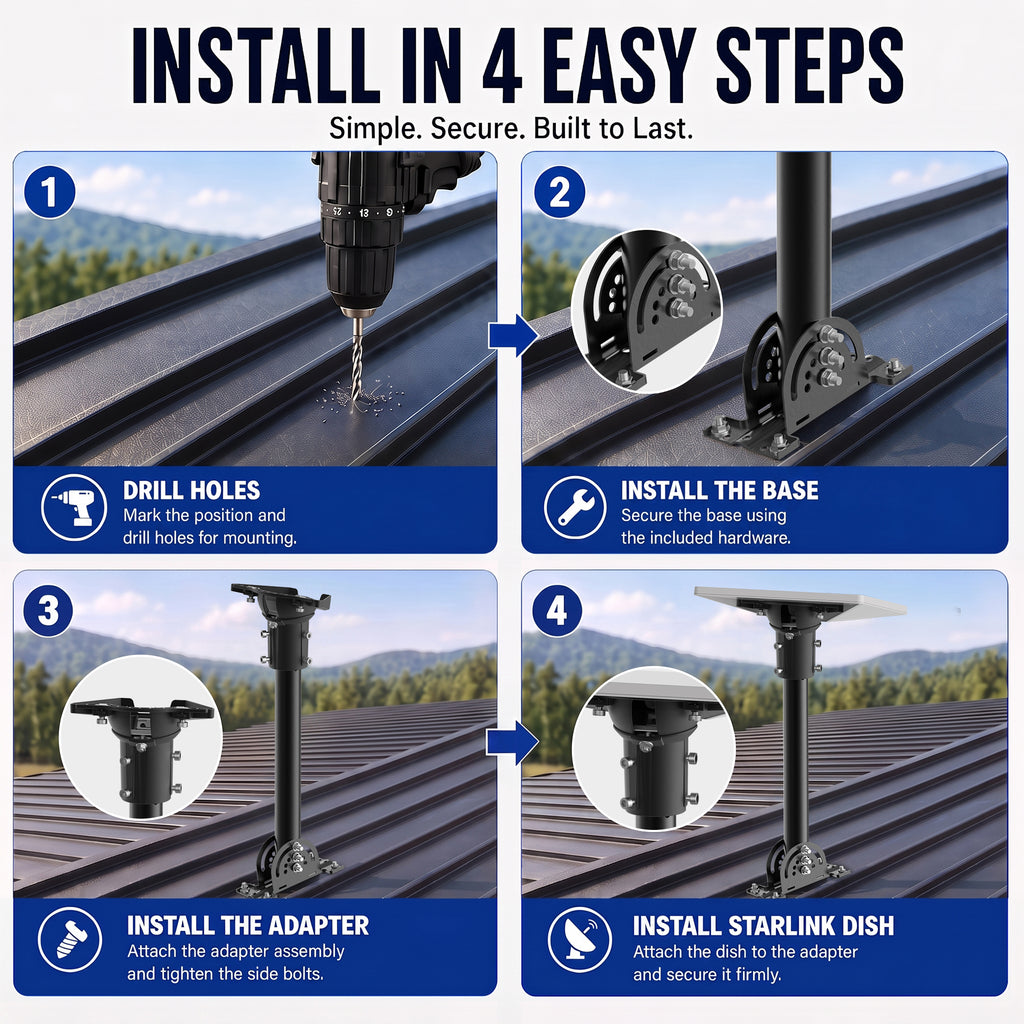 INSTALL IN 4 EASY STEPS

Simple. Secure. Built to Last.

1

DRILL HOLES

Mark the position and drill holes for mounting.

2

INSTALL THE BASE

Secure the base using the included hardware.

3

INSTALL THE ADAPTER

Attach the adapter assembly and tighten the side bolts.

4

INSTALL STARLINK DISH

Attach the dish to the adapter and secure it firmly.