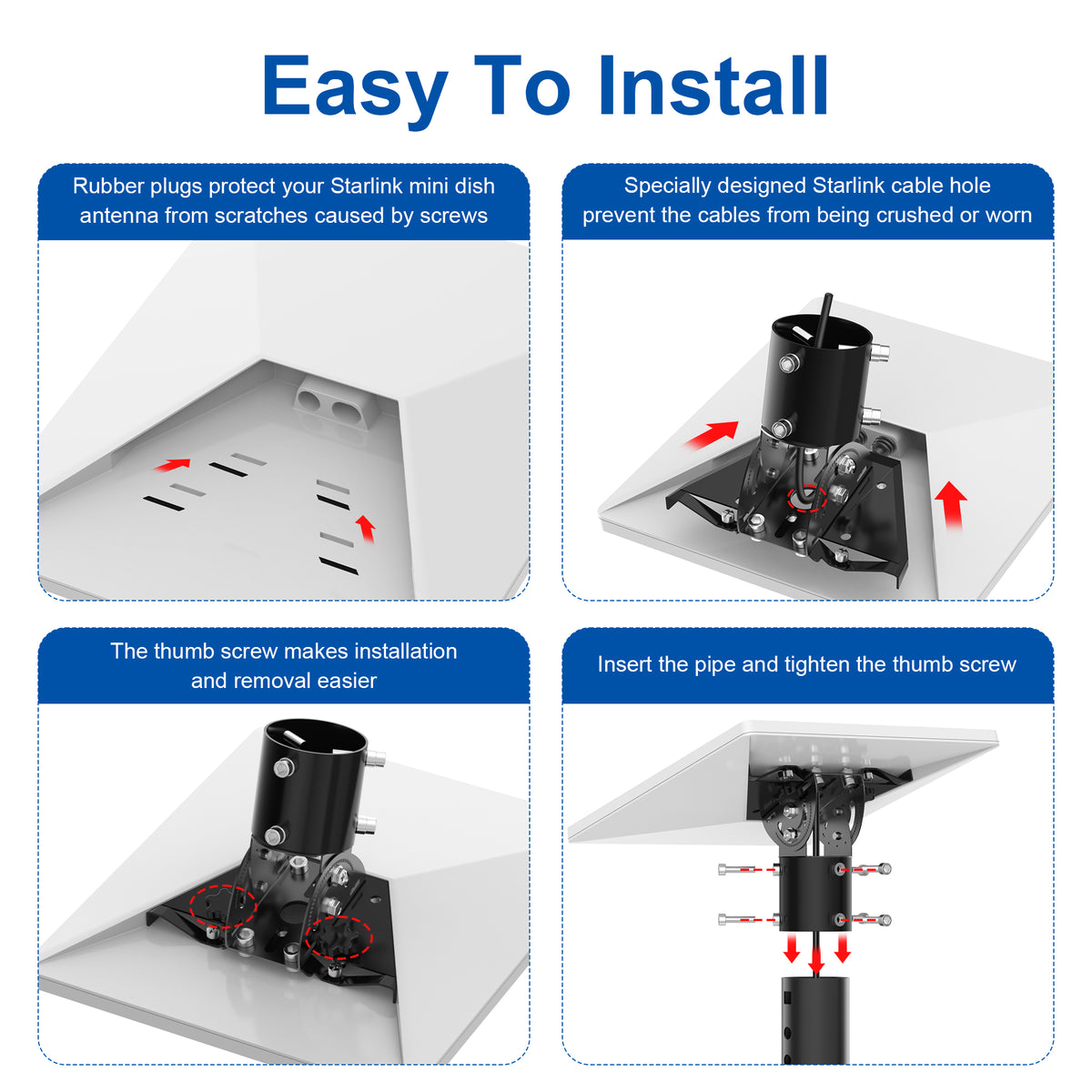 Easy To Install

Rubber plugs protect your Starlink mini dish antenna from scratches caused by screws

Specially designed Starlink cable hole prevent the cables from being crushed or worn

The thumb screw makes installation and removal easier

Insert the pipe and tighten the thumb screw