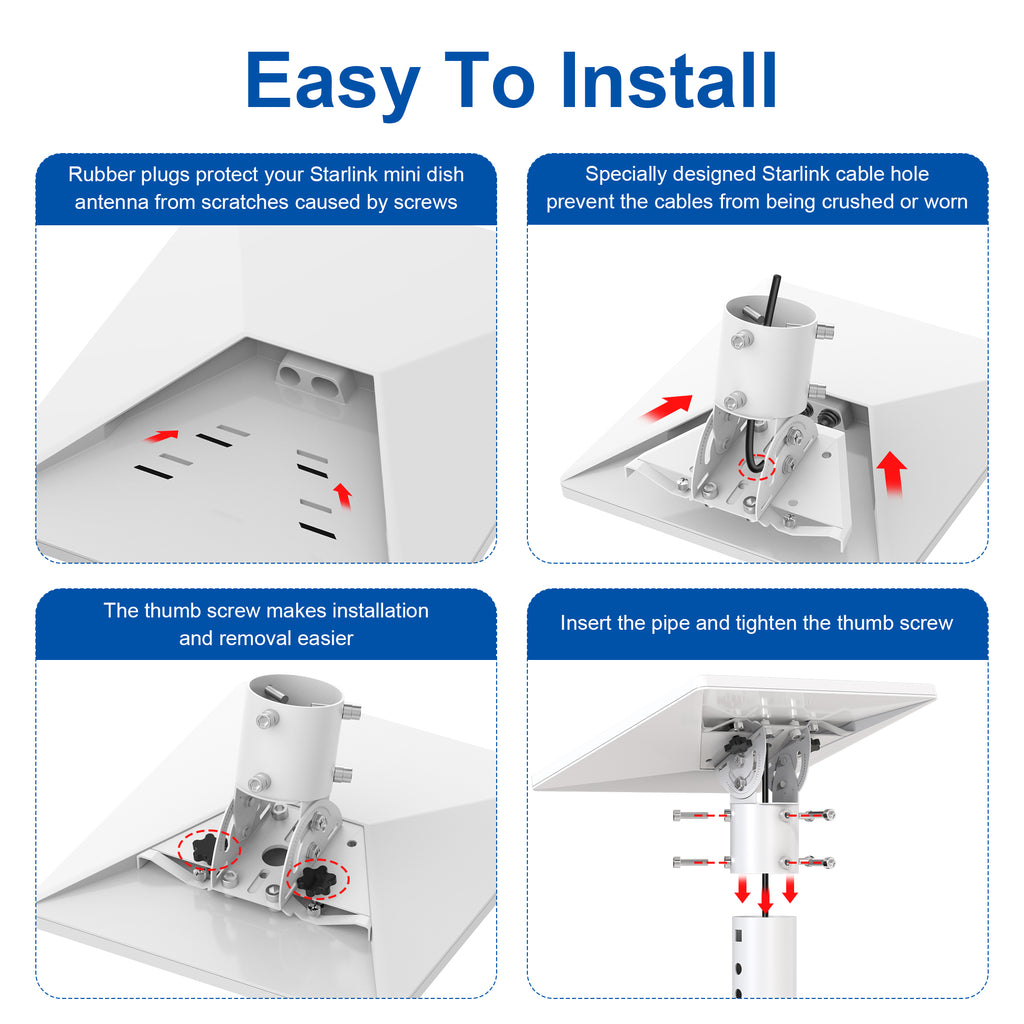 Easy To Install

Rubber plugs protect your Starlink mini dish antenna from scratches caused by screws

Specially designed Starlink cable hole prevent the cables from being crushed or worn

The thumb screw makes installation and removal easier

Insert the pipe and tighten the thumb screw