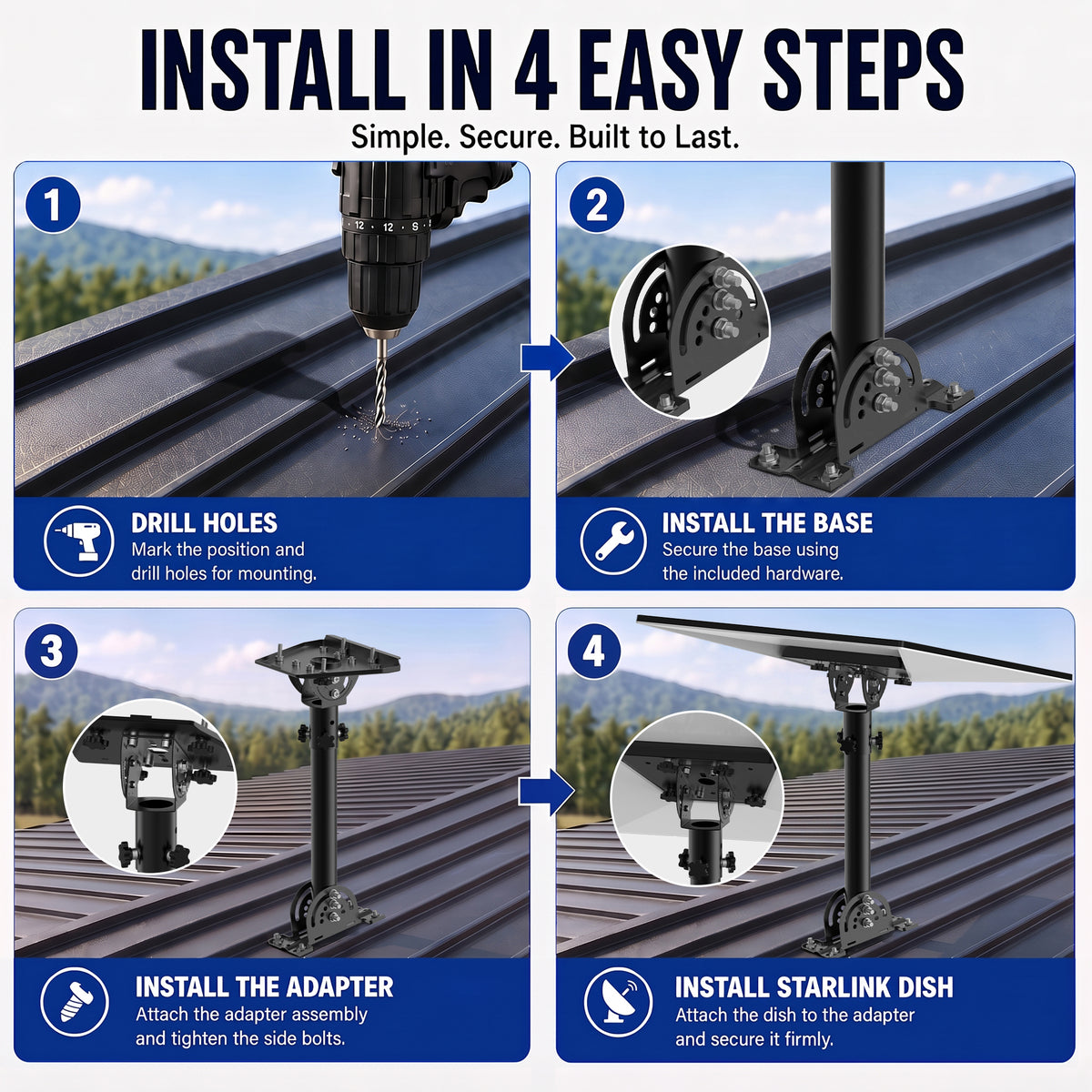 INSTALL IN 4 EASY STEPS

Simple. Secure. Built to Last.

1

DRILL HOLES
Mark the position and drill holes for mounting.

2

INSTALL THE BASE
Secure the base using the included hardware.

3

INSTALL THE ADAPTER
Attach the adapter assembly and tighten the side bolts.

4

INSTALL STARLINK DISH
Attach the dish to the adapter and secure it firmly.