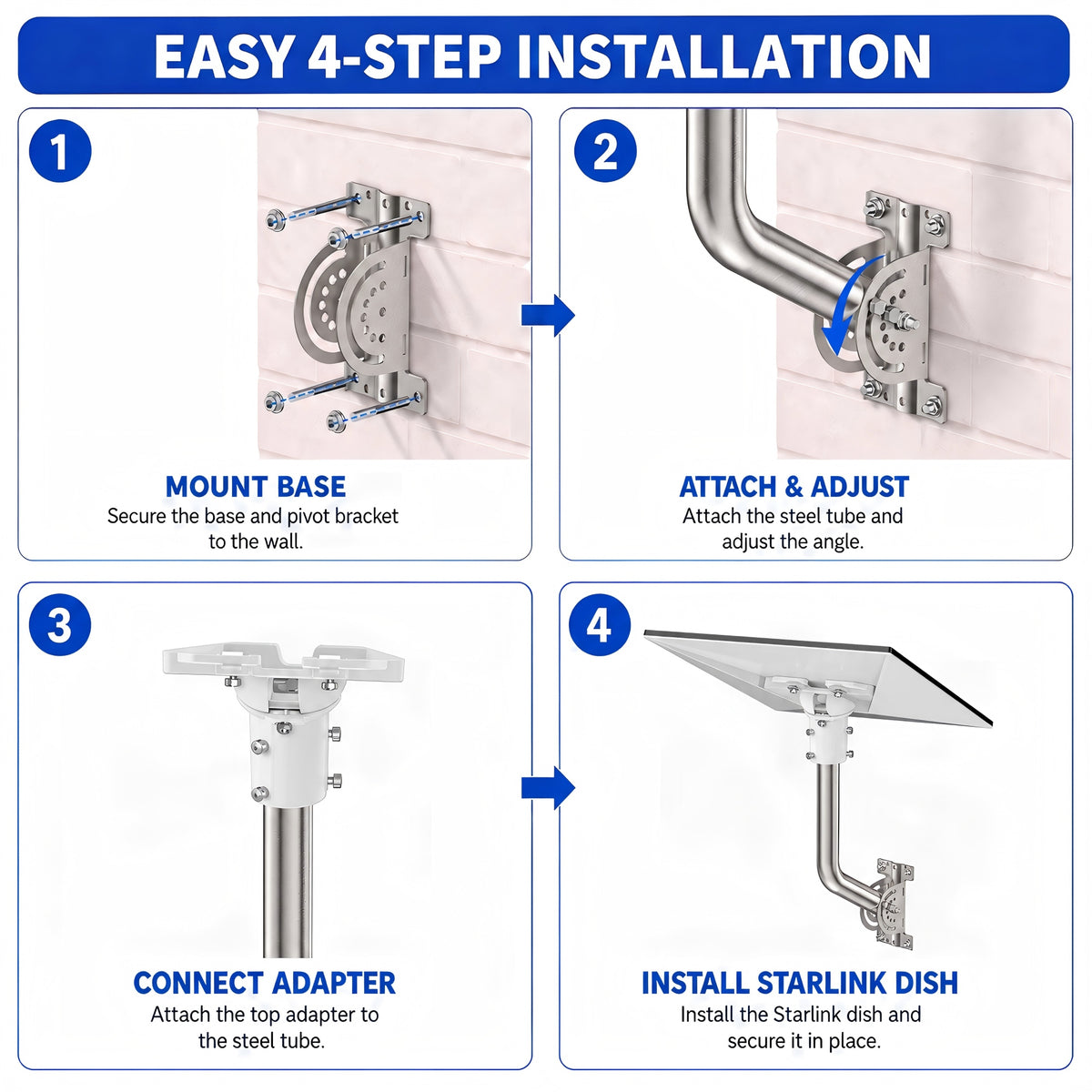 EASY 4-STEP INSTALLATION

1

MOUNT BASE
Secure the base and pivot bracket to the wall.

2

ATTACH & ADJUST
Attach the steel tube and adjust the angle.

3

CONNECT ADAPTER
Attach the top adapter to the steel tube.

4

INSTALL STARLINK DISH
Install the Starlink dish and secure it in place.