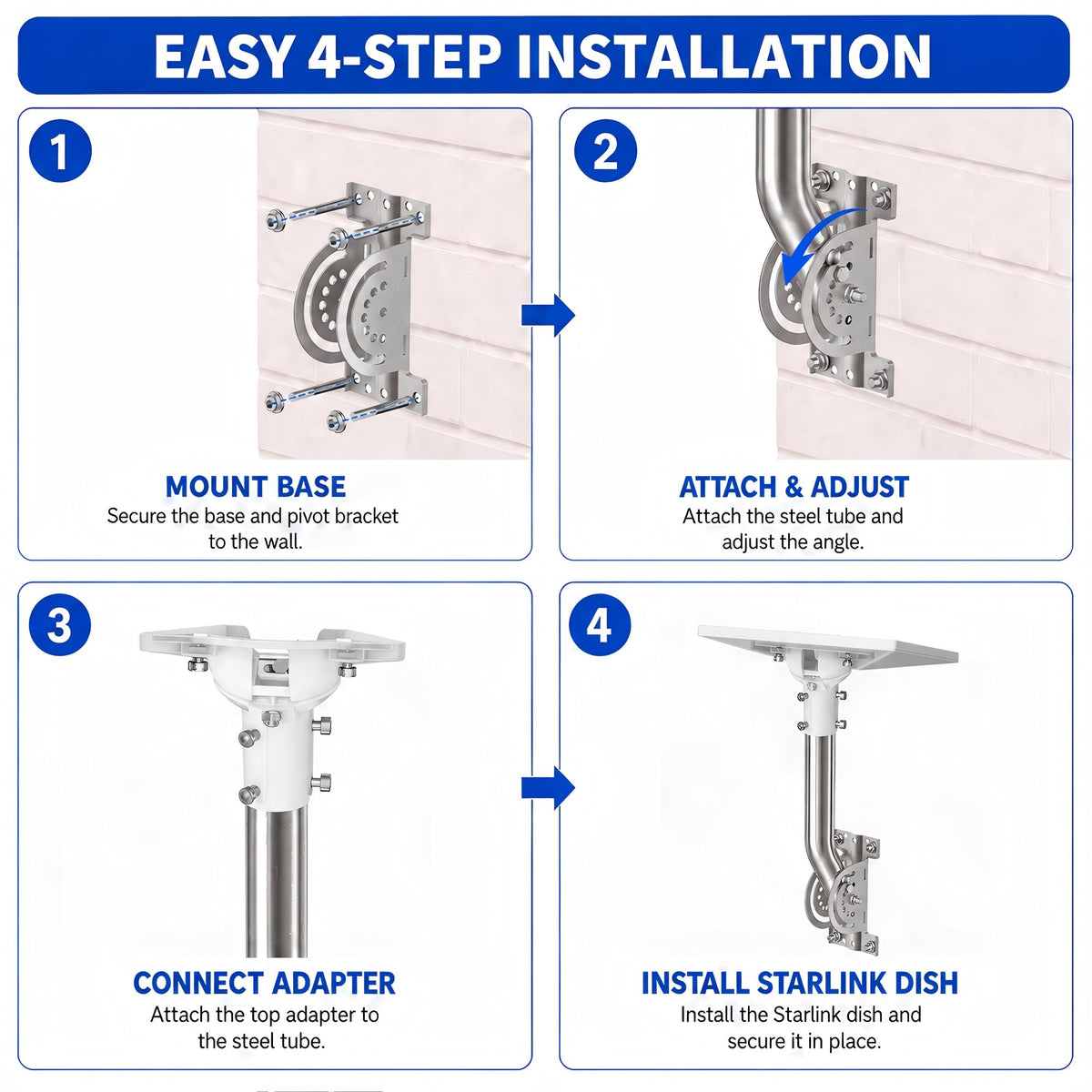 EASY 4-STEP INSTALLATION

1

MOUNT BASE
Secure the base and pivot bracket to the wall.

2

ATTACH & ADJUST
Attach the steel tube and adjust the angle.

3

CONNECT ADAPTER
Attach the top adapter to the steel tube.

4

INSTALL STARLINK DISH
Install the Starlink dish and secure it in place.